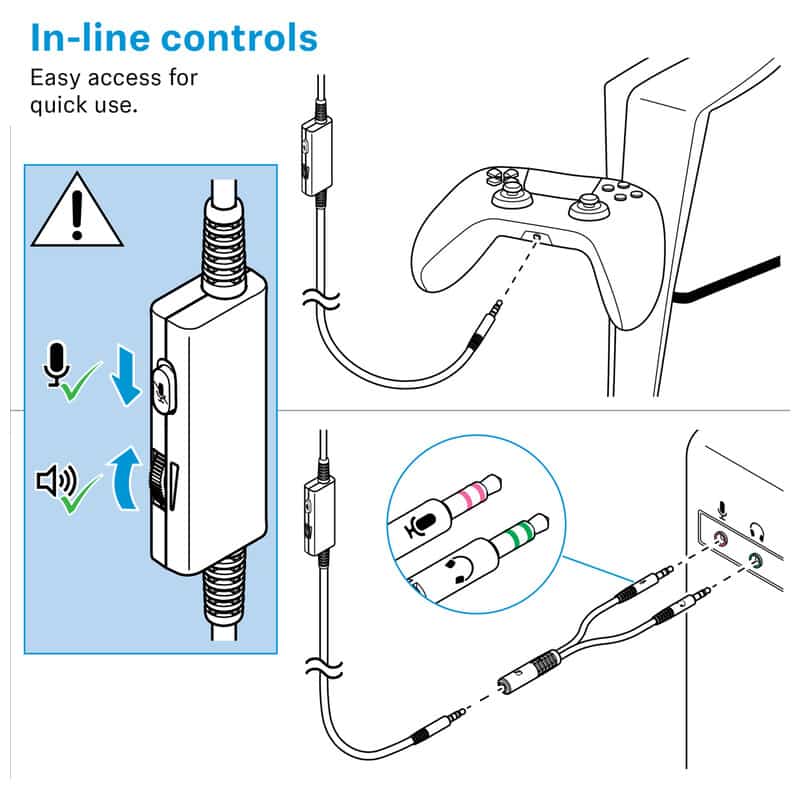 In-line controls

Easy access for quick use.