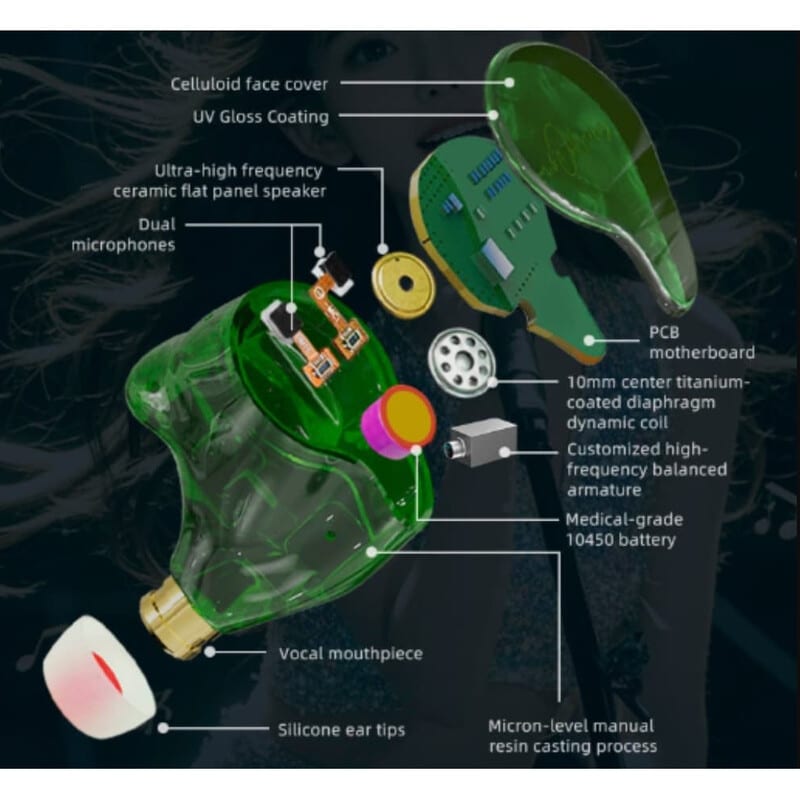 Celluloid face cover

UV Gloss Coating

Ultra-high frequency ceramic flat panel speaker

Dual microphones

PCB motherboard

10mm center titanium-coated diaphragm dynamic coil

Customized high-frequency balanced armature

Medical-grade 10450 battery

Vocal mouthpiece

Silicone ear tips

Micron-level manual resin casting process