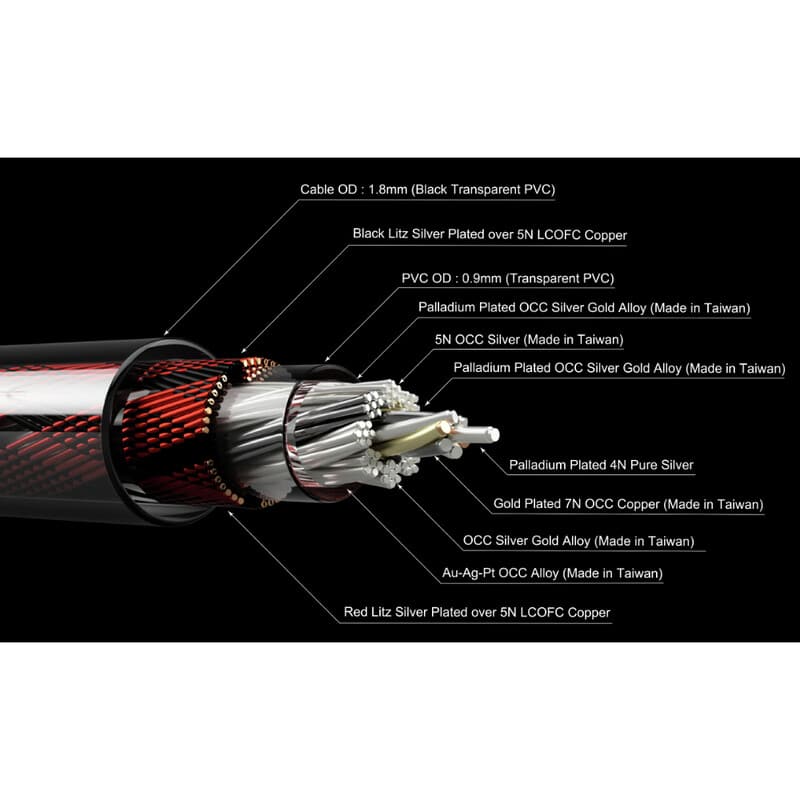 Cable OD : 1.8mm (Black Transparent PVC)

Black Litz Silver Plated over 5N LCOFC Copper

PVC OD : 0.9mm (Transparent PVC)

Palladium Plated OCC Silver Gold Alloy (Made in Taiwan)

5N OCC Silver (Made in Taiwan)

Palladium Plated OCC Silver Gold Alloy (Made in Taiwan)

Palladium Plated 4N Pure Silver

Gold Plated 7N OCC Copper (Made in Taiwan)

OCC Silver Gold Alloy (Made in Taiwan)

Au-Ag-Pt OCC Alloy (Made in Taiwan)

Red Litz Silver Plated over 5N LCOFC Copper